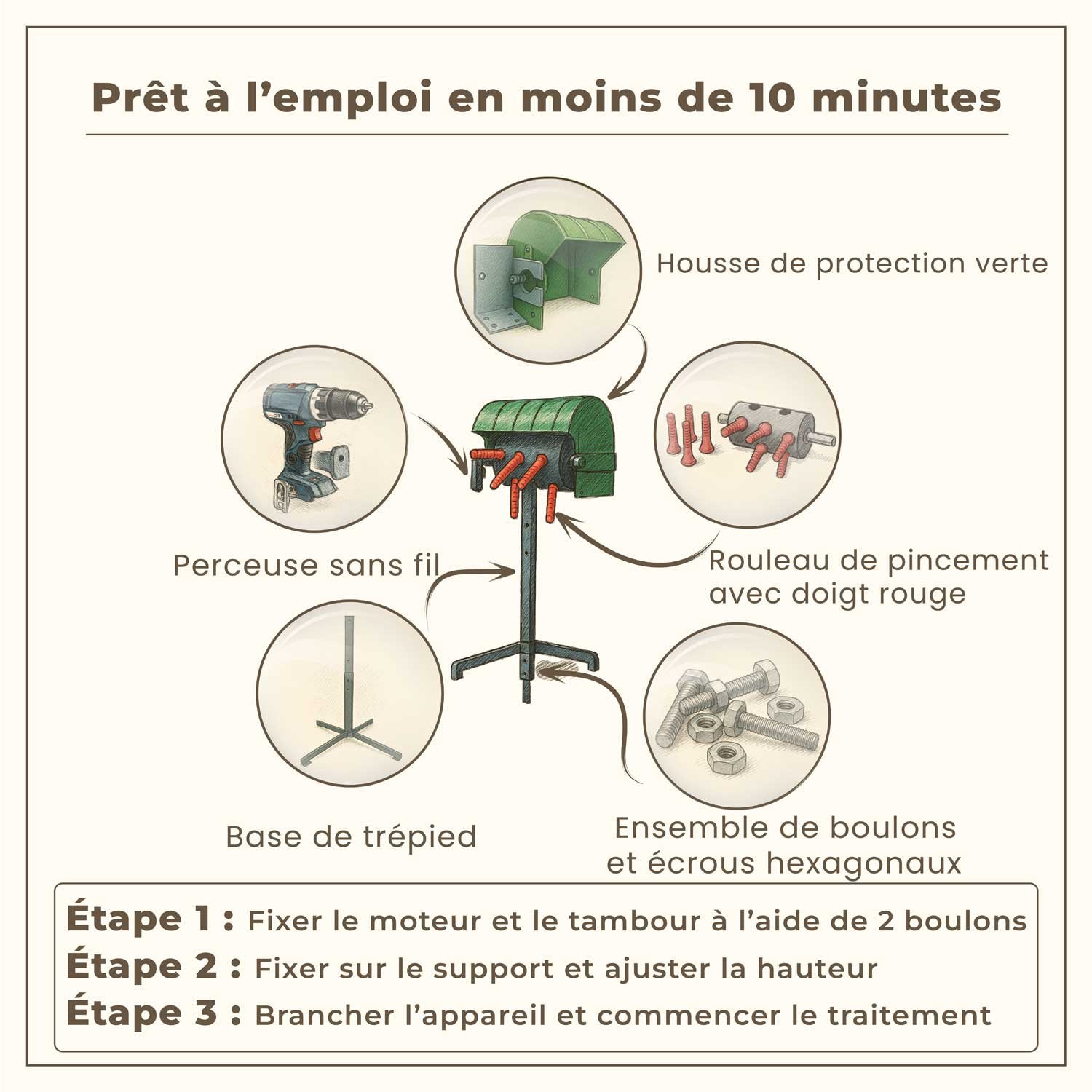 Prêt à l’emploi en moins de 10 minutes

Housse de protection verte

Perceuse sans fil

Rouleau de pincement avec doigt rouge

Base de trépied

Ensemble de boulons et écrous hexagonaux

Étape 1 : Fixer le moteur et le tambour à l’aide de 2 boulons
Étape 2 : Fixer sur le support et ajuster la hauteur
Étape 3 : Brancher l’appareil et commencer le traitement